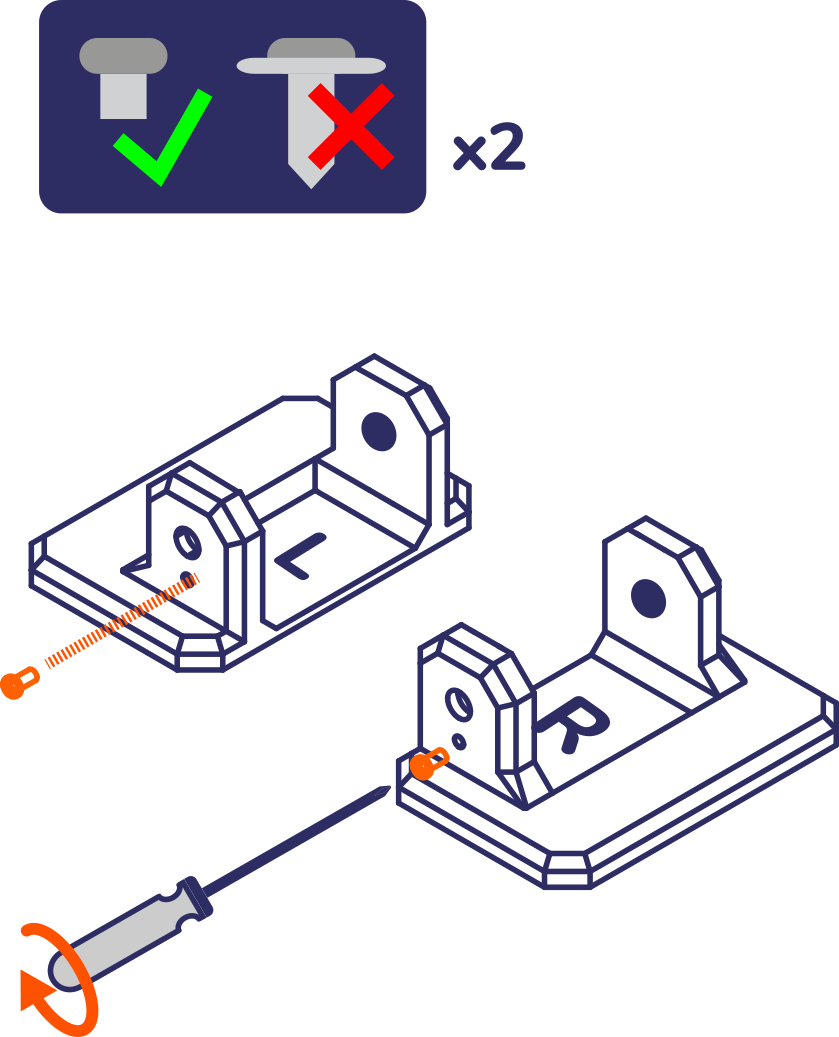 x2

L

R